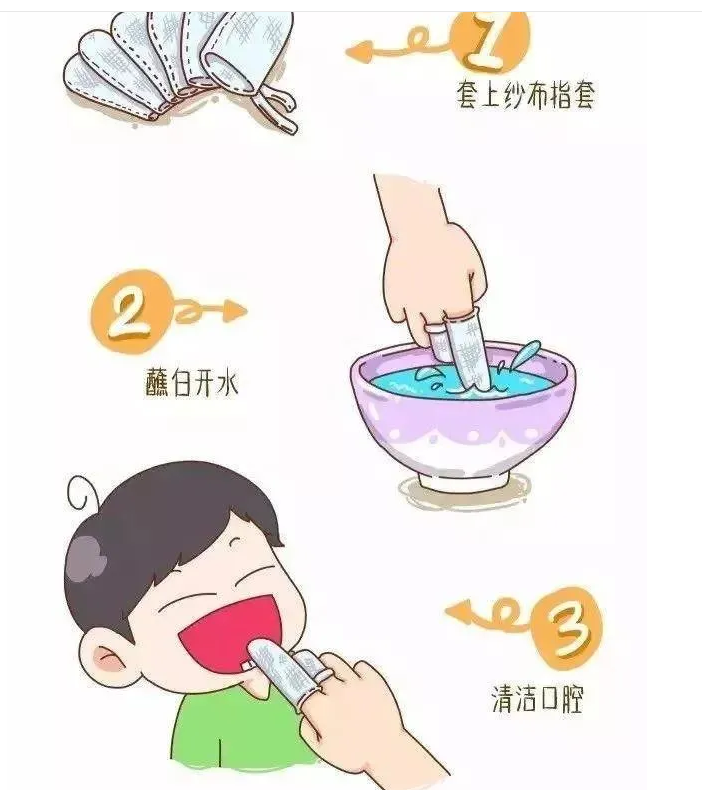 1
套上纱布指套

2
蘸白开水

3
清洁口腔