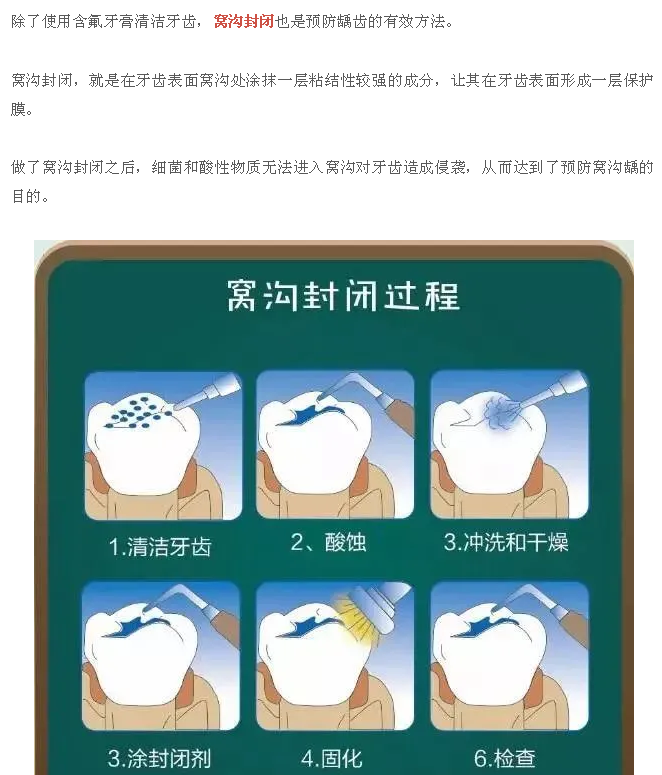 除了使用含氟牙膏清洁牙齿，窝沟封闭也是预防龋齿的有效方法。

窝沟封闭，就是在牙齿表面窝沟处涂抹一层粘结性较强的成分，让其在牙齿表面形成一层保护膜。

做了窝沟封闭之后，细菌和酸性物质无法进入窝沟对牙齿造成侵袭，从而达到了预防窝沟龋的目的。

窝沟封闭过程

1.清洁牙齿

2、酸蚀

3.冲洗和干燥

3.涂封闭剂

4.固化

6.检查